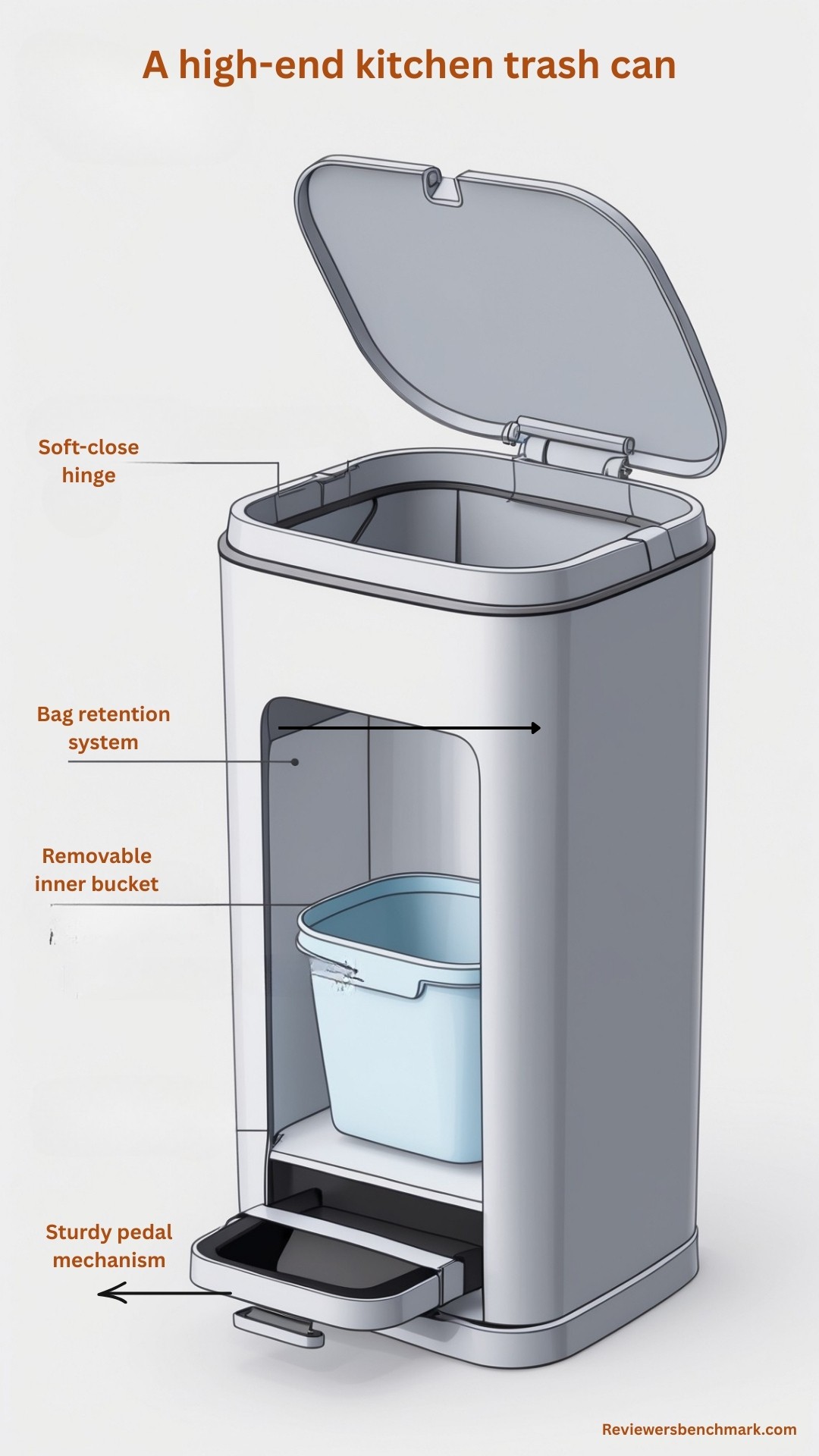 A high-end kitchen trash can

Soft-close hinge

Bag retention system

Removable inner bucket

Sturdy pedal mechanism

Reviewersbenchmark.com