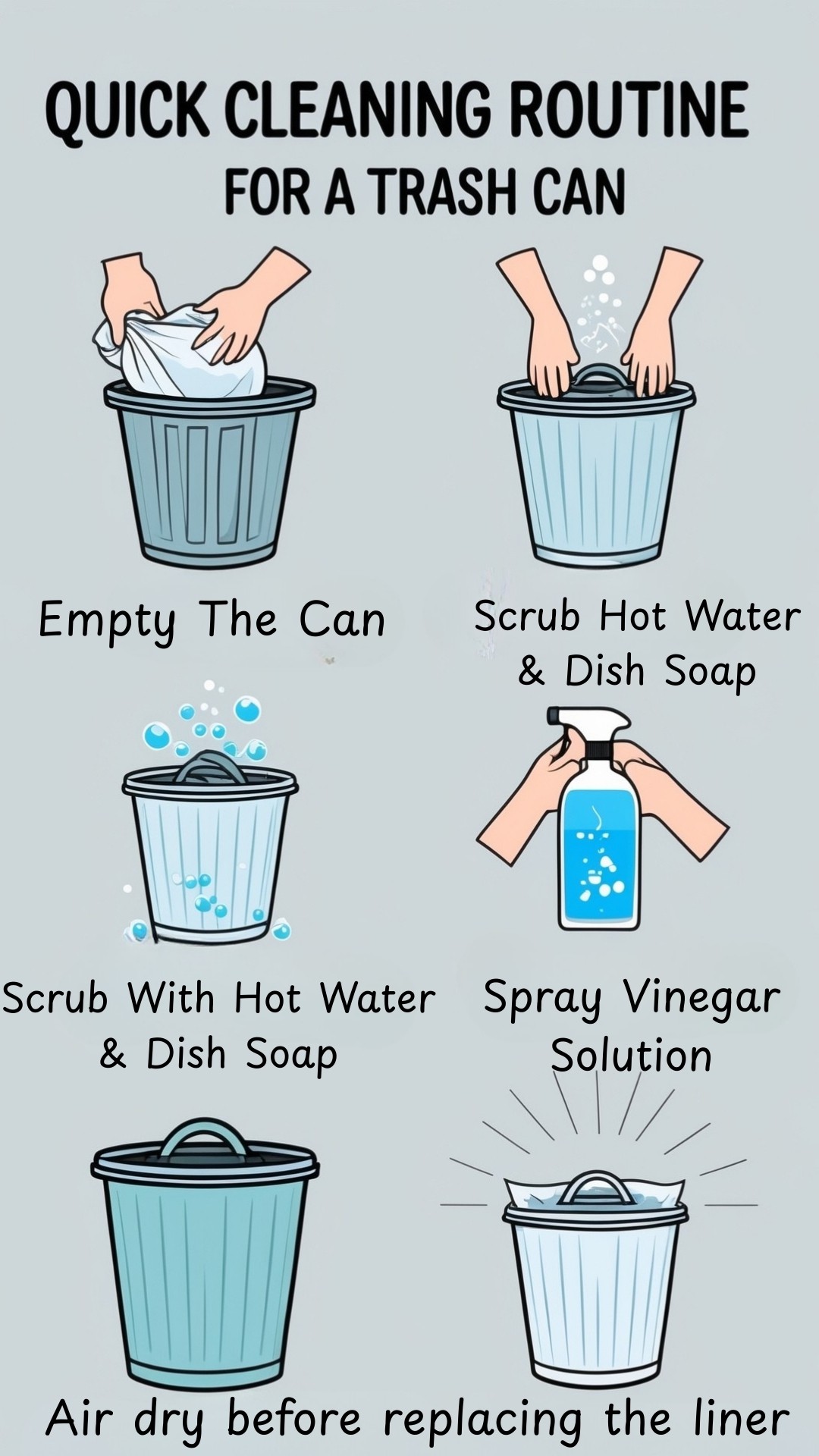 QUICK CLEANING ROUTINE
FOR A TRASH CAN

Empty The Can

Scrub Hot Water & Dish Soap

Scrub With Hot Water & Dish Soap

Spray Vinegar Solution

Air dry before replacing the liner