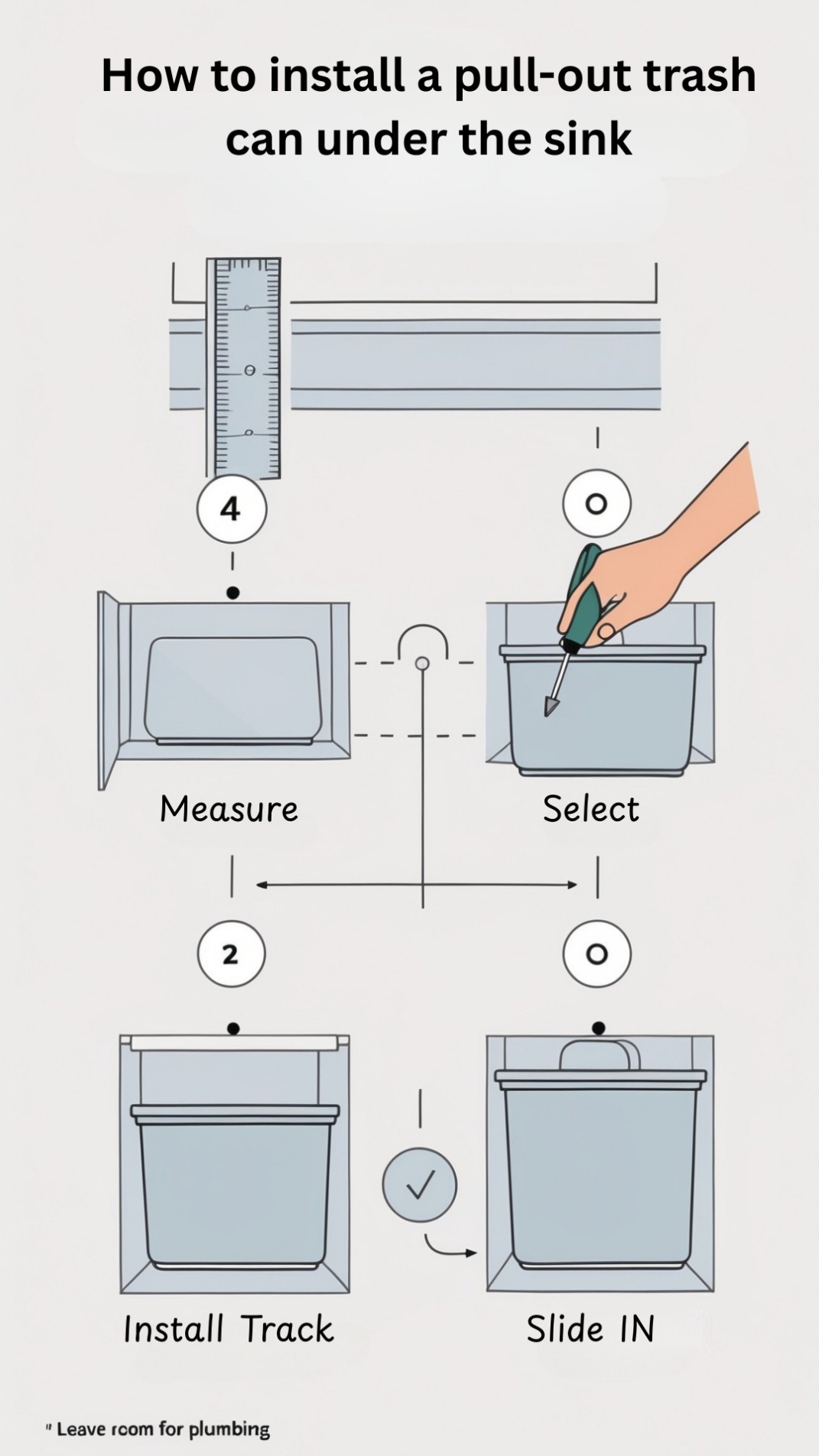 How to install a pull-out trash can under the sink

4

O

Measure

Select

2

O

Install Track

Slide IN

" Leave room for plumbing