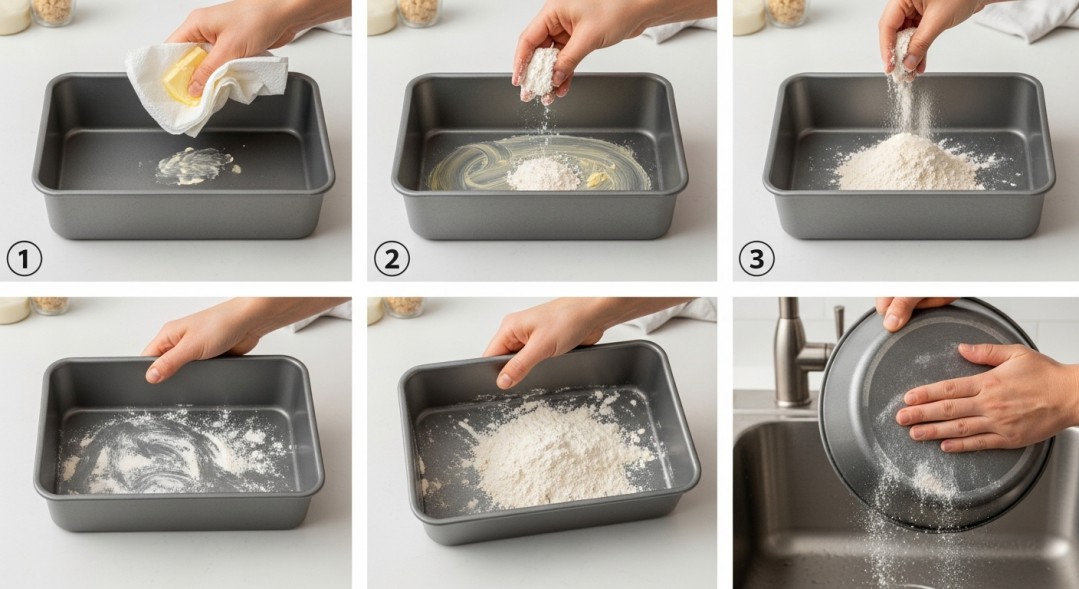 1
2
3