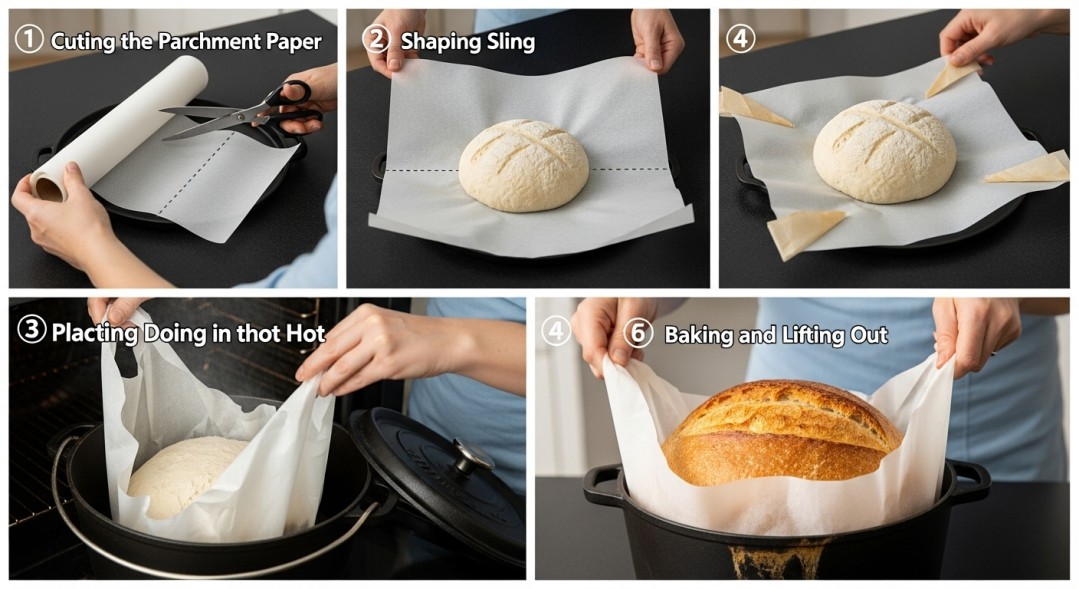 ① Cuting the Parchment Paper

② Shaping Sling

④

③ Placting Doing in thot Hot

④ ⑥ Baking and Lifting Out